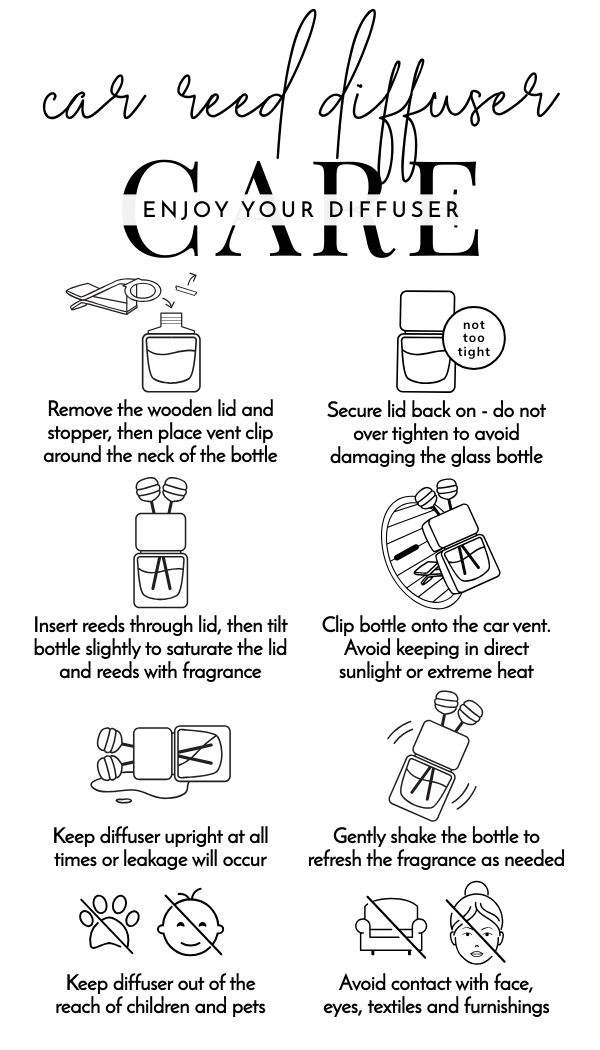 car reed diffuser

CARE

ENJOY YOUR DIFFUSER

Remove the wooden lid and stopper, then place vent clip around the neck of the bottle

not too tight

Secure lid back on - do not over tighten to avoid damaging the glass bottle

Insert reeds through lid, then tilt bottle slightly to saturate the lid and reeds with fragrance

Clip bottle onto the car vent. Avoid keeping in direct sunlight or extreme heat

Keep diffuser upright at all times or leakage will occur

Gently shake the bottle to refresh the fragrance as needed

Keep diffuser out of the reach of children and pets

Avoid contact with face, eyes, textiles and furnishings